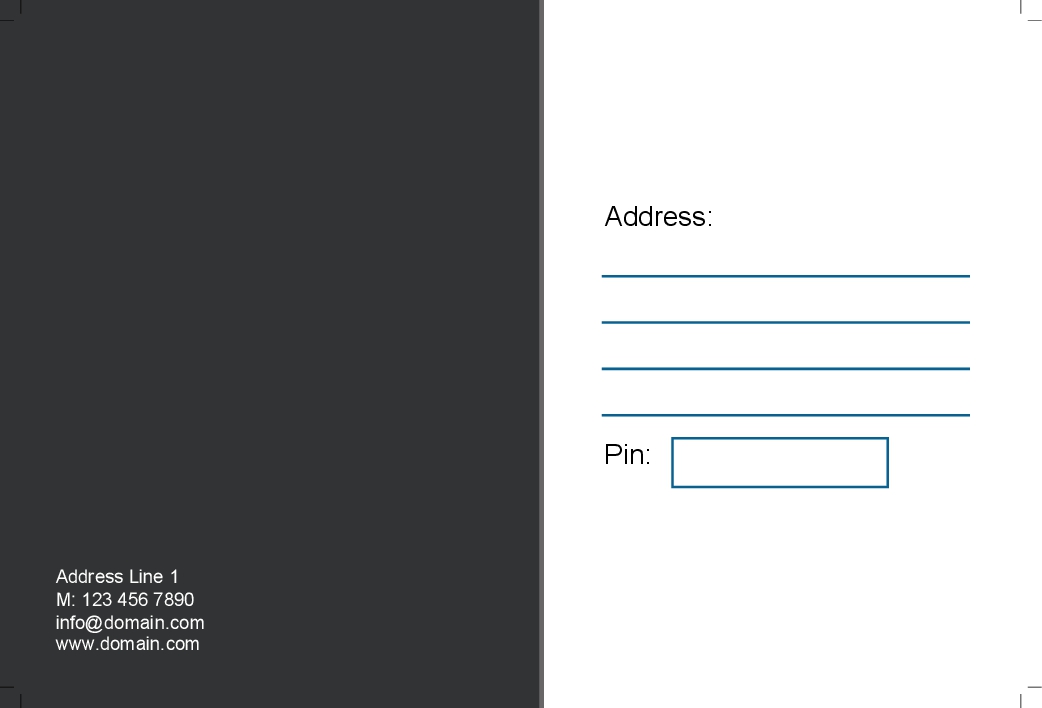 Address Line 1
M: 123 456 7890
info@domain.com
www.domain.com

Address:

Pin: